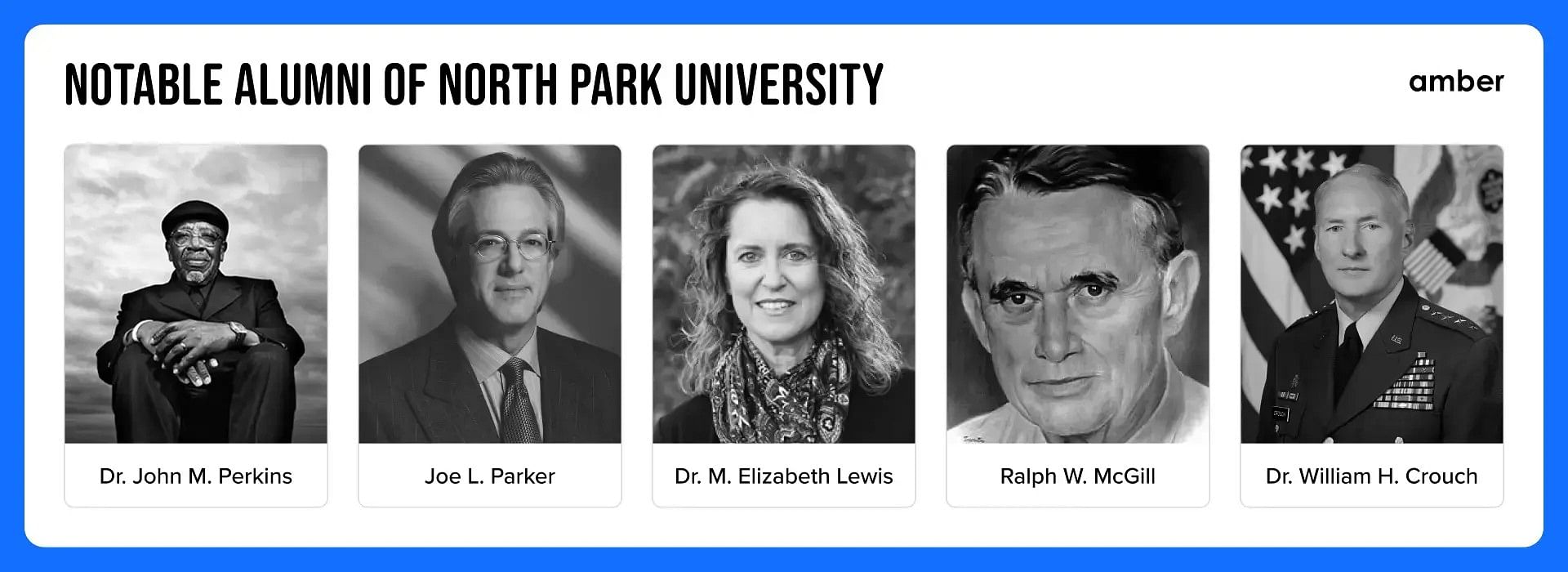 NOTABLE ALUMNI OF NORTH PARK UNIVERSITY

amber

Dr. John M. Perkins

Joe L. Parker

Dr. M. Elizabeth Lewis

Ralph W. McGill

Dr. William H. Crouch